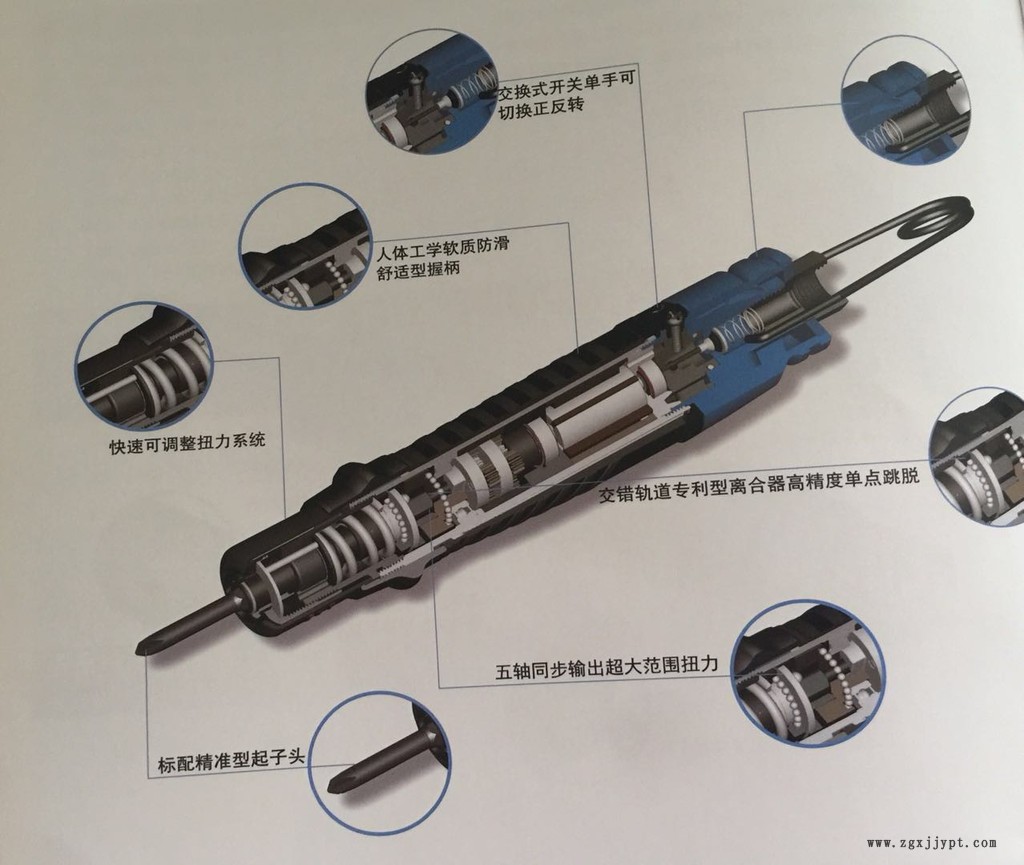 交换式开关单手可切换正反转

人体工学软质防滑舒适型握柄

快速可调整扭力系统

交错轨道专利型离合器高精度单点跳脱

五轴同步输出超大范围扭力

标配精准型起子头

www.zgxjjypt.com