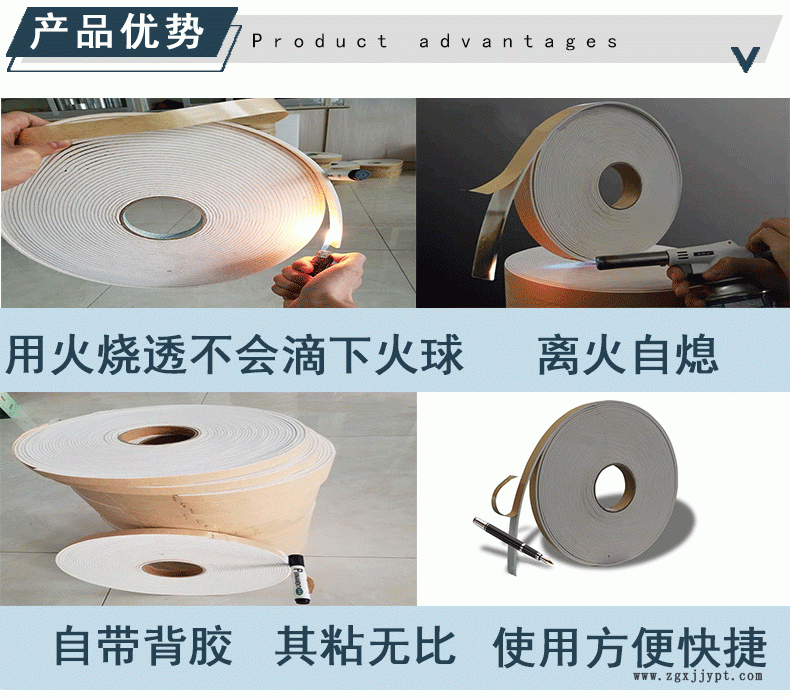 产品优势 Product advantages

用火烧透不会滴下火球 离火自熄

自带背胶 其粘无比 使用方便快捷

www.zgxjjypt.com