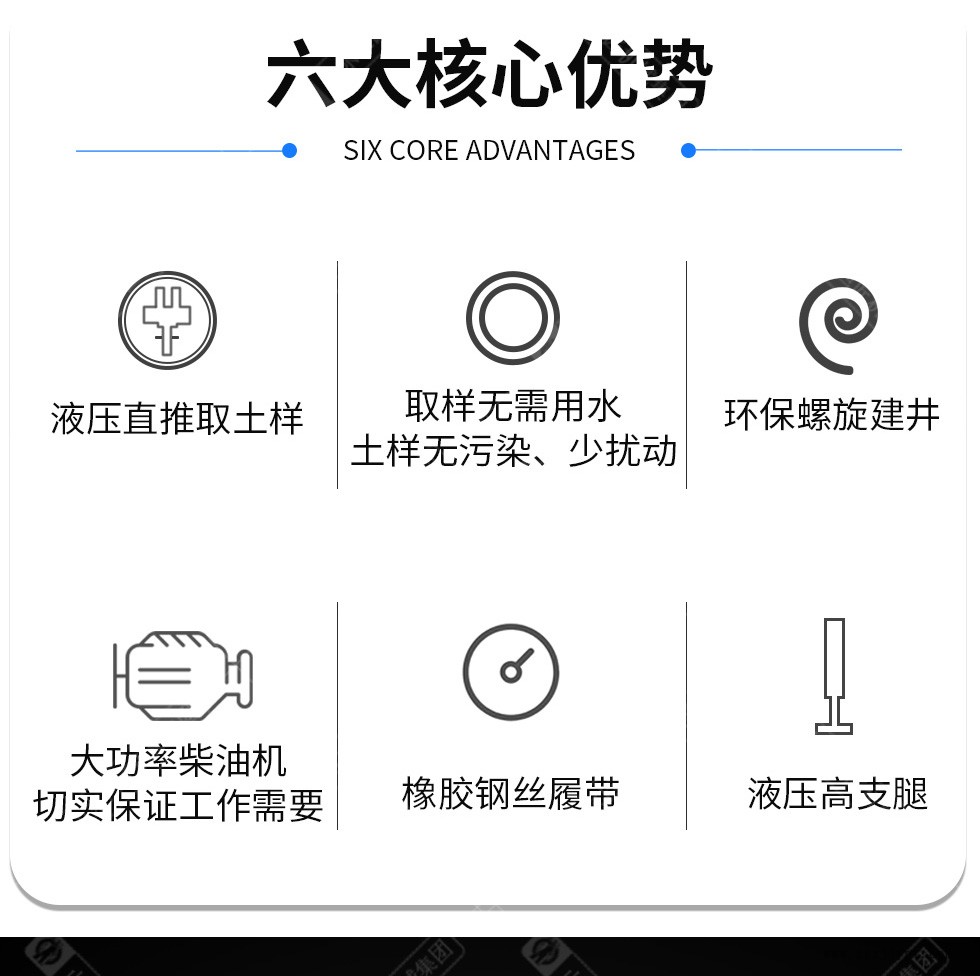 六大核心优势

SIX CORE ADVANTAGES

液压直推取土样

取样无需用水
土样无污染、少扰动

环保螺旋建井

大功率柴油机
切实保证工作需要

橡胶钢丝履带

液压高支腿