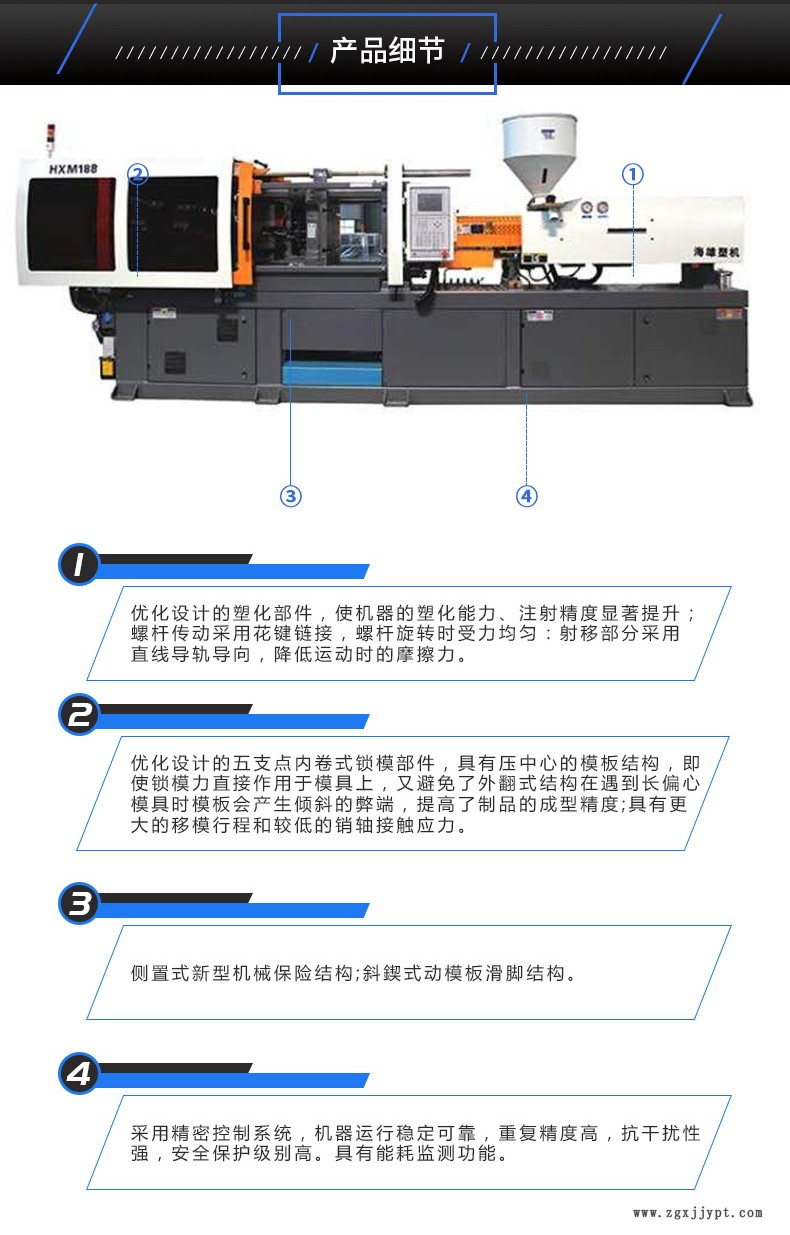 产品细节

HXM188

②

①

海雄塑机

③

④

1

优化设计的塑化部件，使机器的塑化能力、注射精度显著提升；螺杆传动采用花键链接，螺杆旋转时受力均匀：射移部分采用直线导轨导向，降低运动时的摩擦力。

2

优化设计的五支点内卷式锁模部件，具有压中心的模板结构，即使锁模力直接作用于模具上，又避免了外翻式结构在遇到长偏心模具时模板会产生倾斜的弊端，提高了制品的成型精度;具有更大的移模行程和较低的销轴接触应力。

3

侧置式新型机械保险结构;斜锲式动模板滑脚结构。

4

采用精密控制系统，机器运行稳定可靠，重复精度高，抗干扰性强，安全保护级别高。具有能耗监测功能。

www.zgxjjypt.com