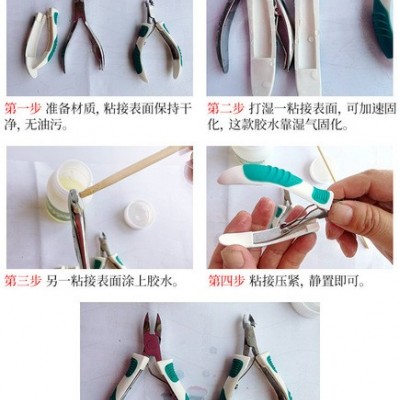 第一步 准备材质，粘接表面保持干净，无油污。

第二步 打湿一粘接表面，可加速固化，这款胶水靠湿气固化。

第三步 另一粘接表面涂上胶水。

第四步 粘接压紧，静置即可。