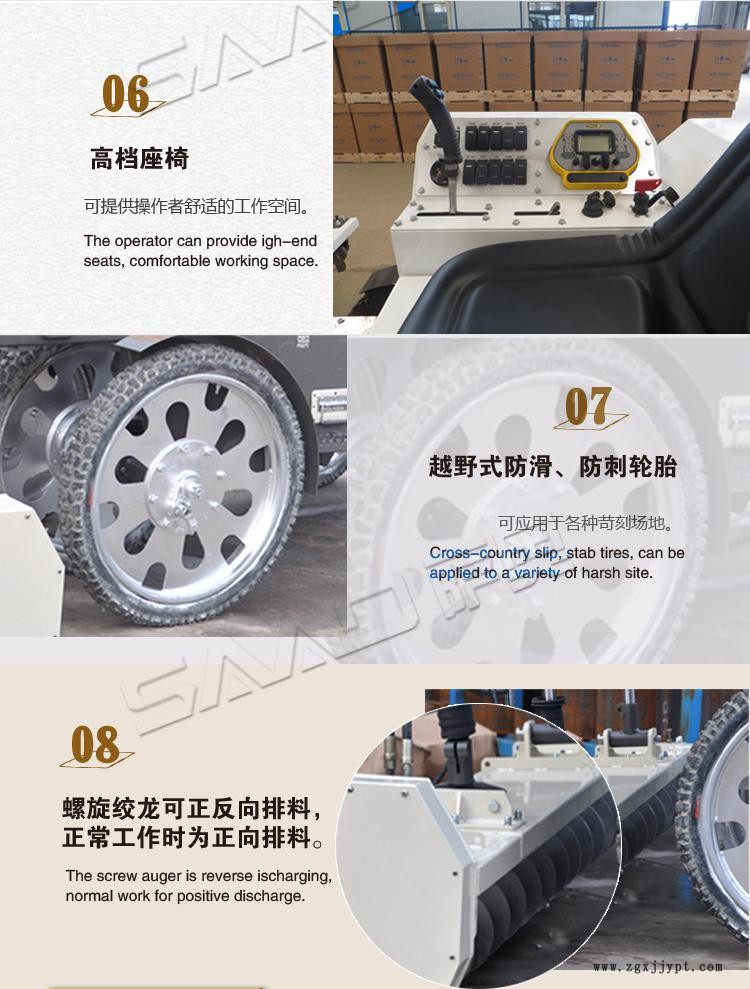 06

高档座椅

可提供操作者舒适的工作空间。

The operator can provide igh-end seats, comfortable working space.

07

越野式防滑、防刺轮胎

可应用于各种苛刻场地。

Cross-country slip, stab tires, can be applied to a variety of harsh site.

08

螺旋绞龙可正反向排料，正常工作时为正向排料。

The screw auger is reverse ischarging, normal work for positive discharge.

www.zgxjjypt.com