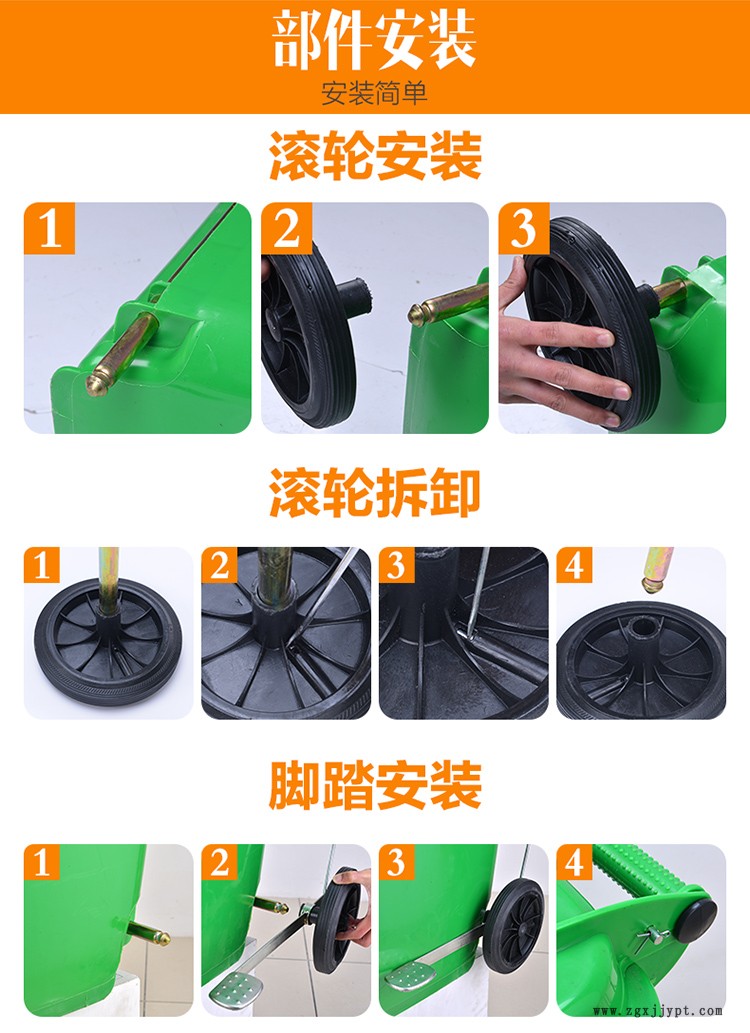 部件安装
安装简单

滚轮安装

1 2 3

滚轮拆卸

1 2 3 4

脚踏安装

1 2 3 4

www.zgxjjypt.com