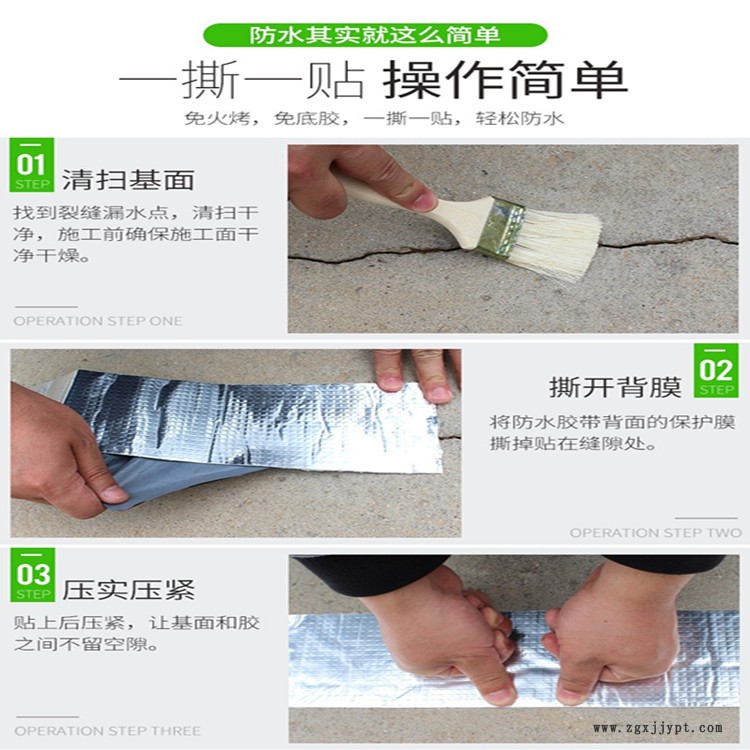 防水其实就这么简单

一撕一贴 操作简单

免火烤，免底胶，一撕一贴，轻松防水

01 STEP 清扫基面

找到裂缝漏水点，清扫干净，施工前确保施工面干净干燥。

OPERATION STEP ONE

02 STEP 撕开背膜

将防水胶带背面的保护膜撕掉贴在缝隙处。

OPERATION STEP TWO

03 STEP 压实压紧

贴上后压紧，让基面和胶之间不留空隙。

OPERATION STEP THREE

www.zgxjjypt.com